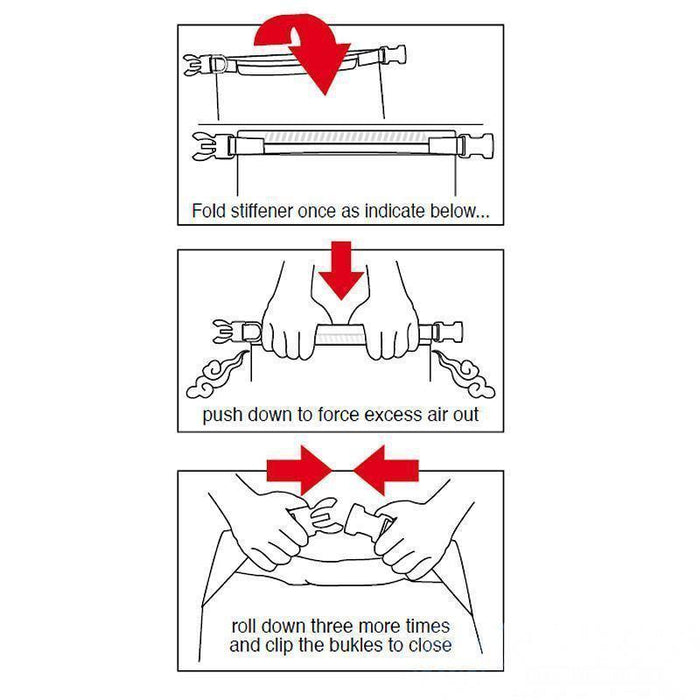 Fold stiffener once as indicate below...

push down to force excess air out

roll down three more times
and clip the bukles to close